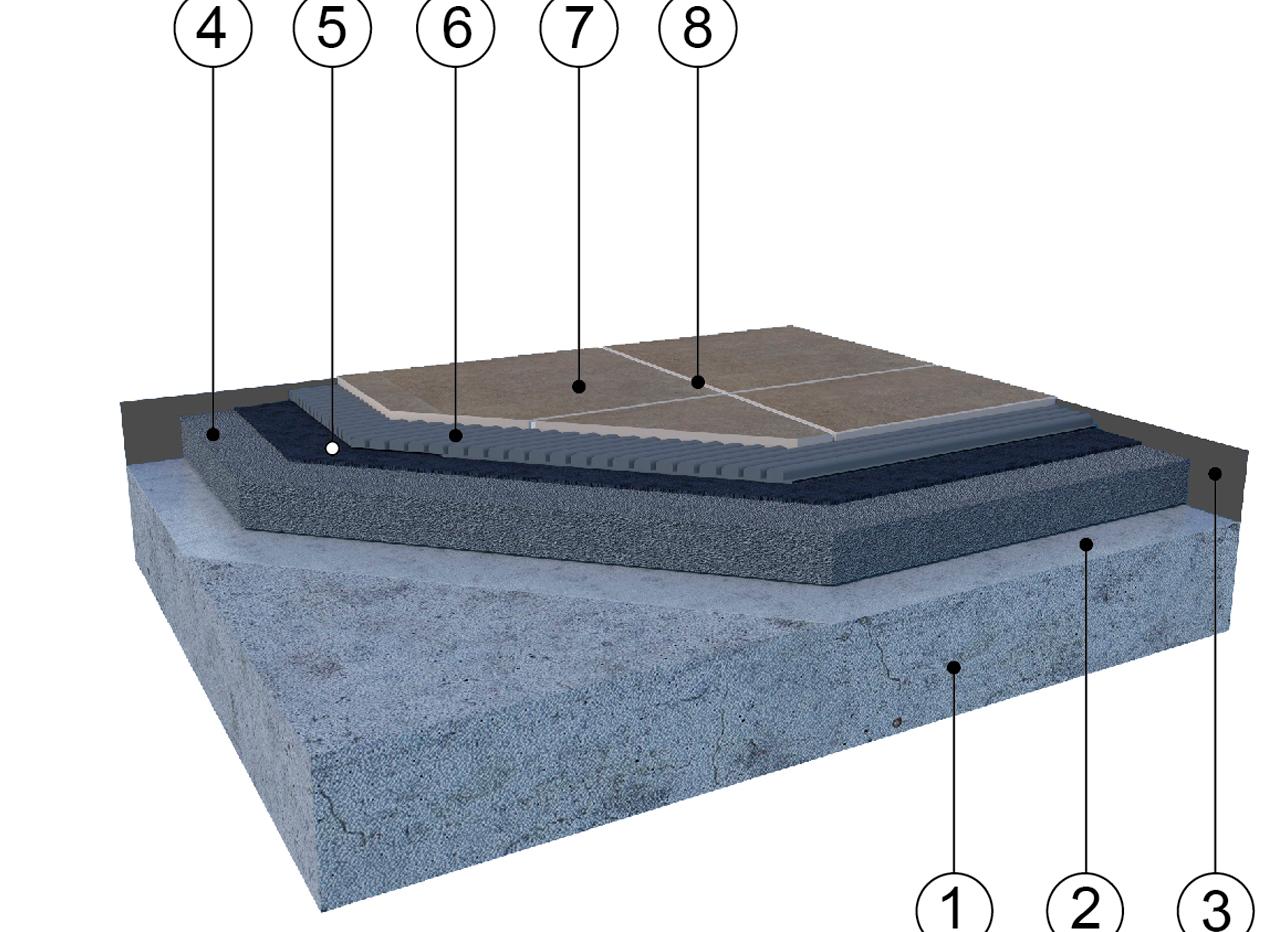 4 5 6 7 8

1 2 3